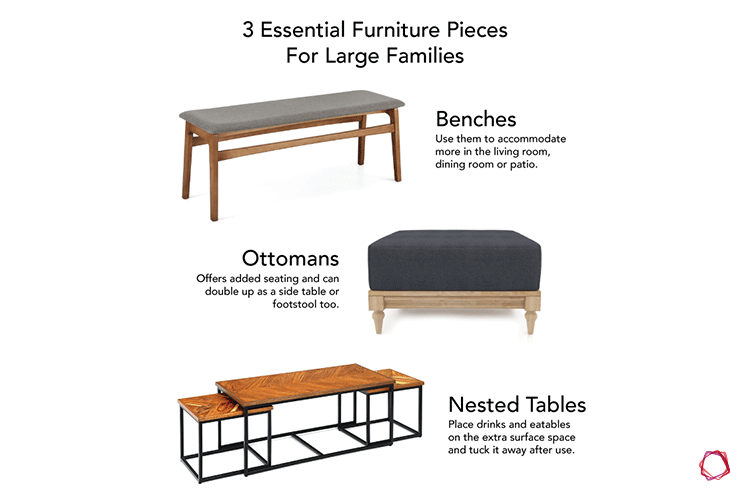 3 Essential Furniture Pieces
For Large Families

Benches
Use them to accommodate more in the living room, dining room or patio.

Ottomans
Offers added seating and can double up as a side table or footstool too.

Nested Tables
Place drinks and eatables on the extra surface space and tuck it away after use.