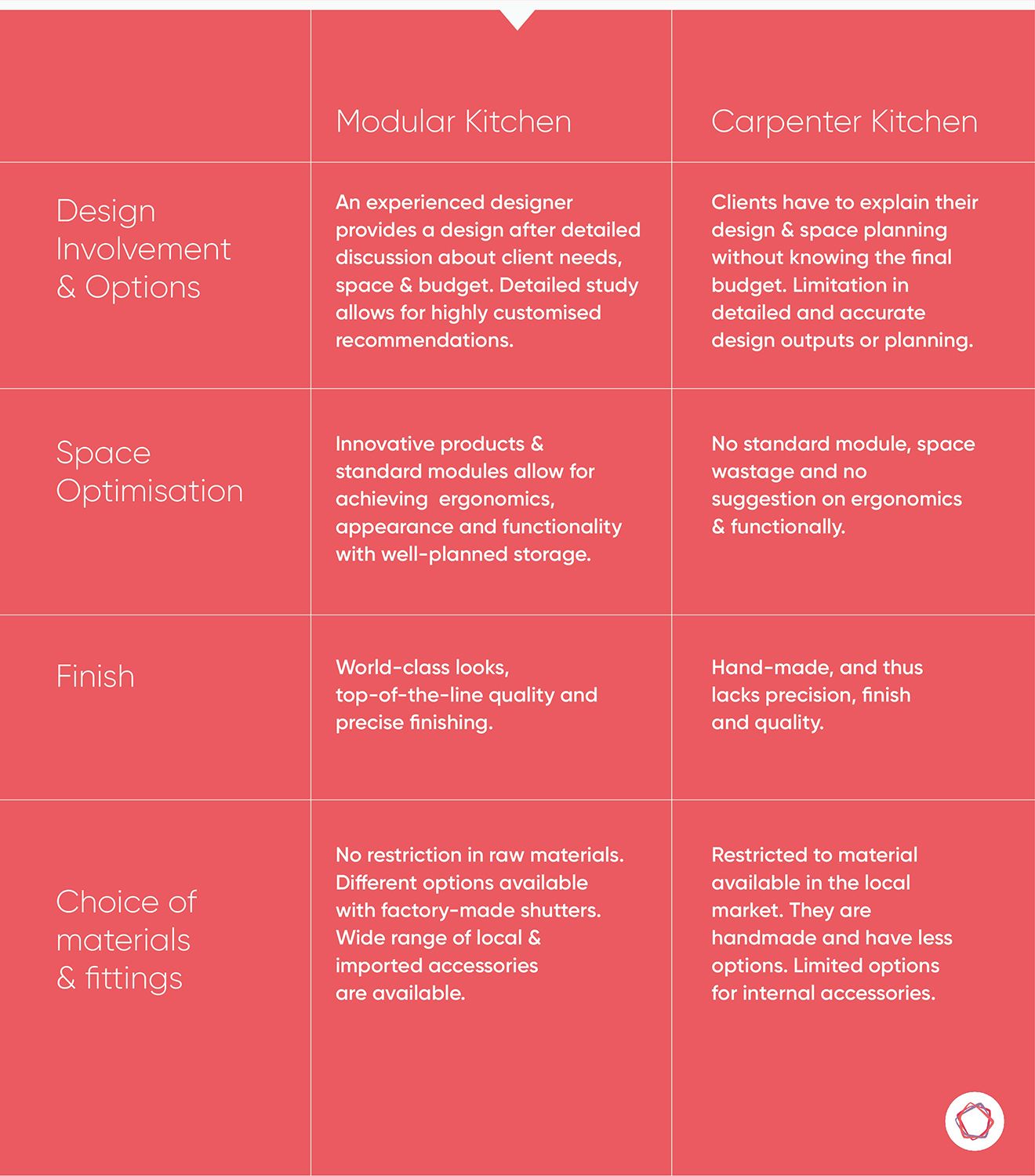 | | Modular Kitchen | Carpenter Kitchen |
|---|---|---|
| Design Involvement & Options | An experienced designer provides a design after detailed discussion about client needs, space & budget. Detailed study allows for highly customised recommendations. | Clients have to explain their design & space planning without knowing the final budget. Limitation in detailed and accurate design outputs or planning. |
| Space Optimisation | Innovative products & standard modules allow for achieving ergonomics, appearance and functionality with well-planned storage. | No standard module, space wastage and no suggestion on ergonomics & functionally. |
| Finish | World-class looks, top-of-the-line quality and precise finishing. | Hand-made, and thus lacks precision, finish and quality. |
| Choice of materials & fittings | No restriction in raw materials. Different options available with factory-made shutters. Wide range of local & imported accessories are available. | Restricted to material available in the local market. They are handmade and have less options. Limited options for internal accessories. |