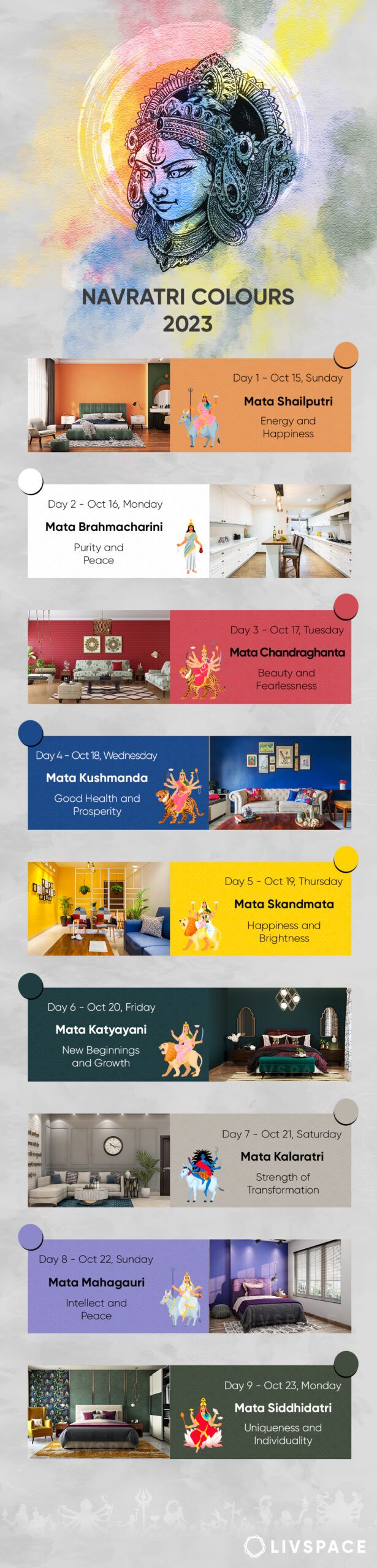 NAVRATRI COLOURS 2023

Day 1 - Oct 15, Sunday
Mata Shailputri
Energy and Happiness

Day 2 - Oct 16, Monday
Mata Brahmacharini
Purity and Peace

Day 3 - Oct 17, Tuesday
Mata Chandraghanta
Beauty and Fearlessness

Day 4 - Oct 18, Wednesday
Mata Kushmanda
Good Health and Prosperity

Day 5 - Oct 19, Thursday
Mata Skandmata
Happiness and Brightness

Day 6 - Oct 20, Friday
Mata Katyayani
New Beginnings and Growth

Day 7 - Oct 21, Saturday
Mata Kalaratri
Strength of Transformation

Day 8 - Oct 22, Sunday
Mata Mahagauri
Intellect and Peace

Day 9 - Oct 23, Monday
Mata Siddhidatri
Uniqueness and Individuality

LIVSPACE