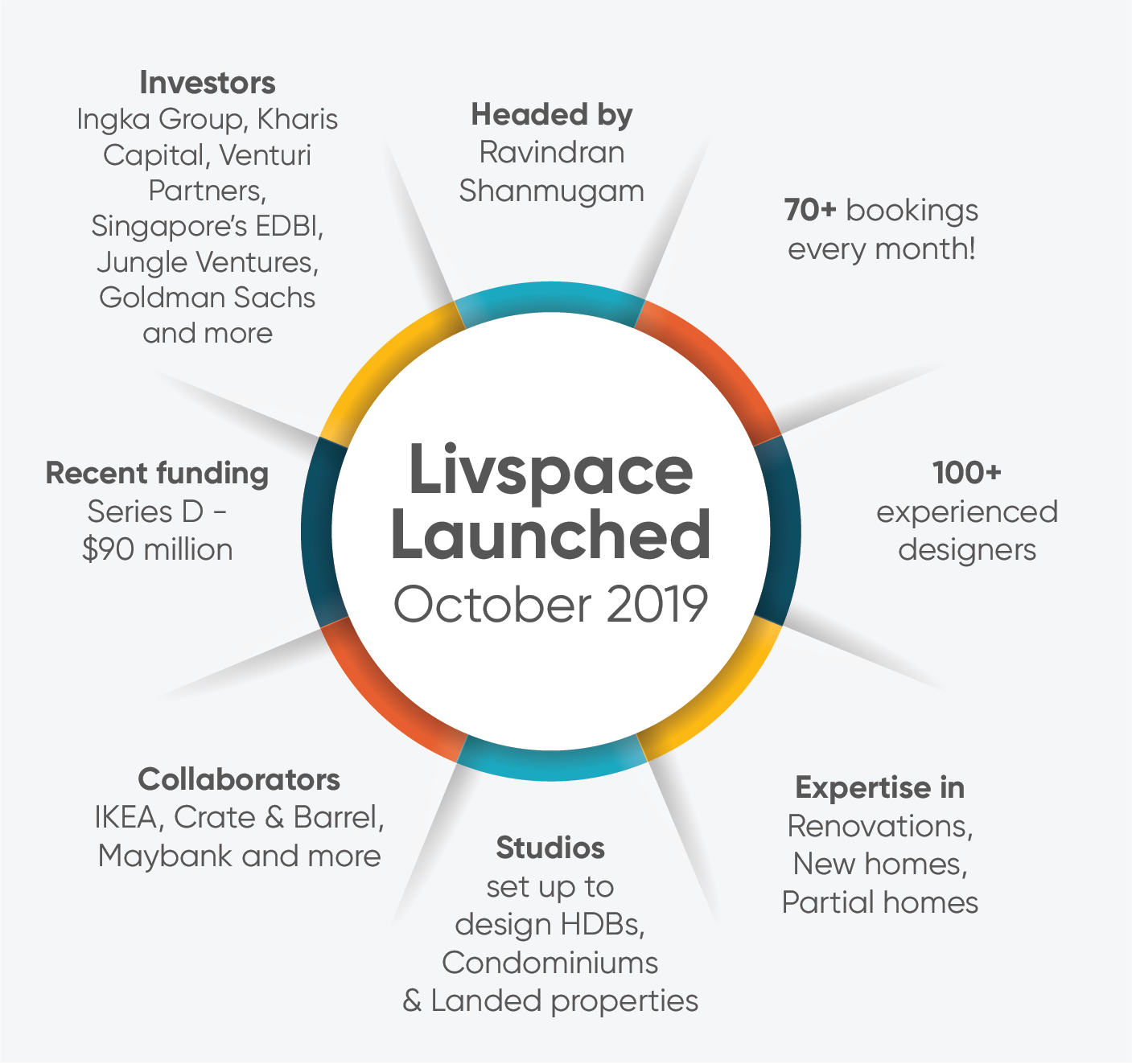 Livspace Launched
October 2019

Headed by
Ravindran Shanmugam

70+ bookings every month!

100+
experienced designers

Expertise in
Renovations, New homes, Partial homes

Studios
set up to design HDBs, Condominiums & Landed properties

Collaborators
IKEA, Crate & Barrel, Maybank and more

Recent funding
Series D - $90 million

Investors
Ingka Group, Kharis Capital, Venturi Partners, Singapore's EDBI, Jungle Ventures, Goldman Sachs and more