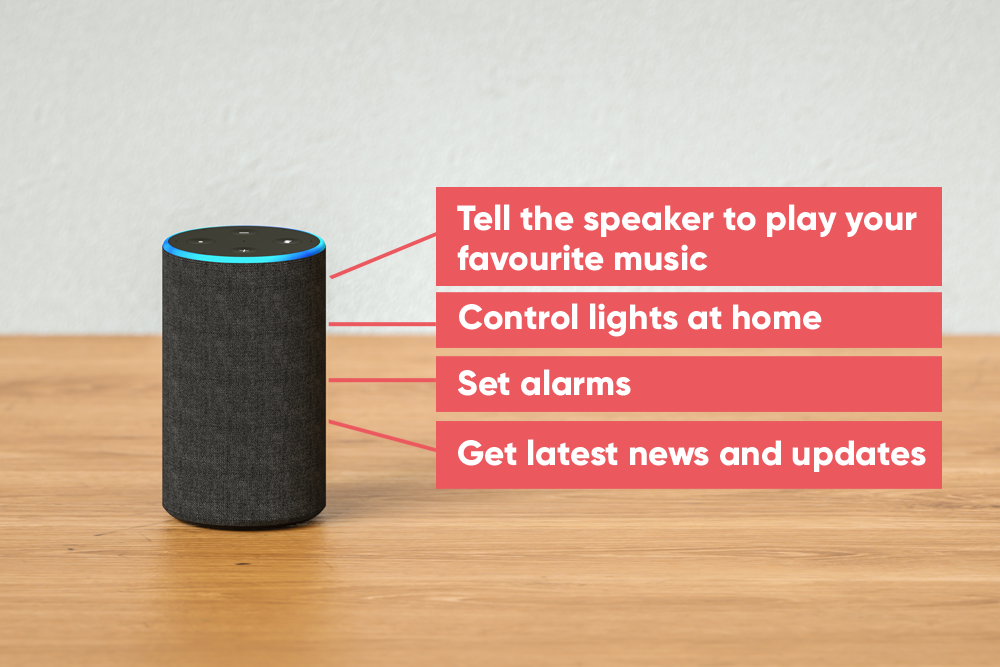 Tell the speaker to play your favourite music

Control lights at home

Set alarms

Get latest news and updates