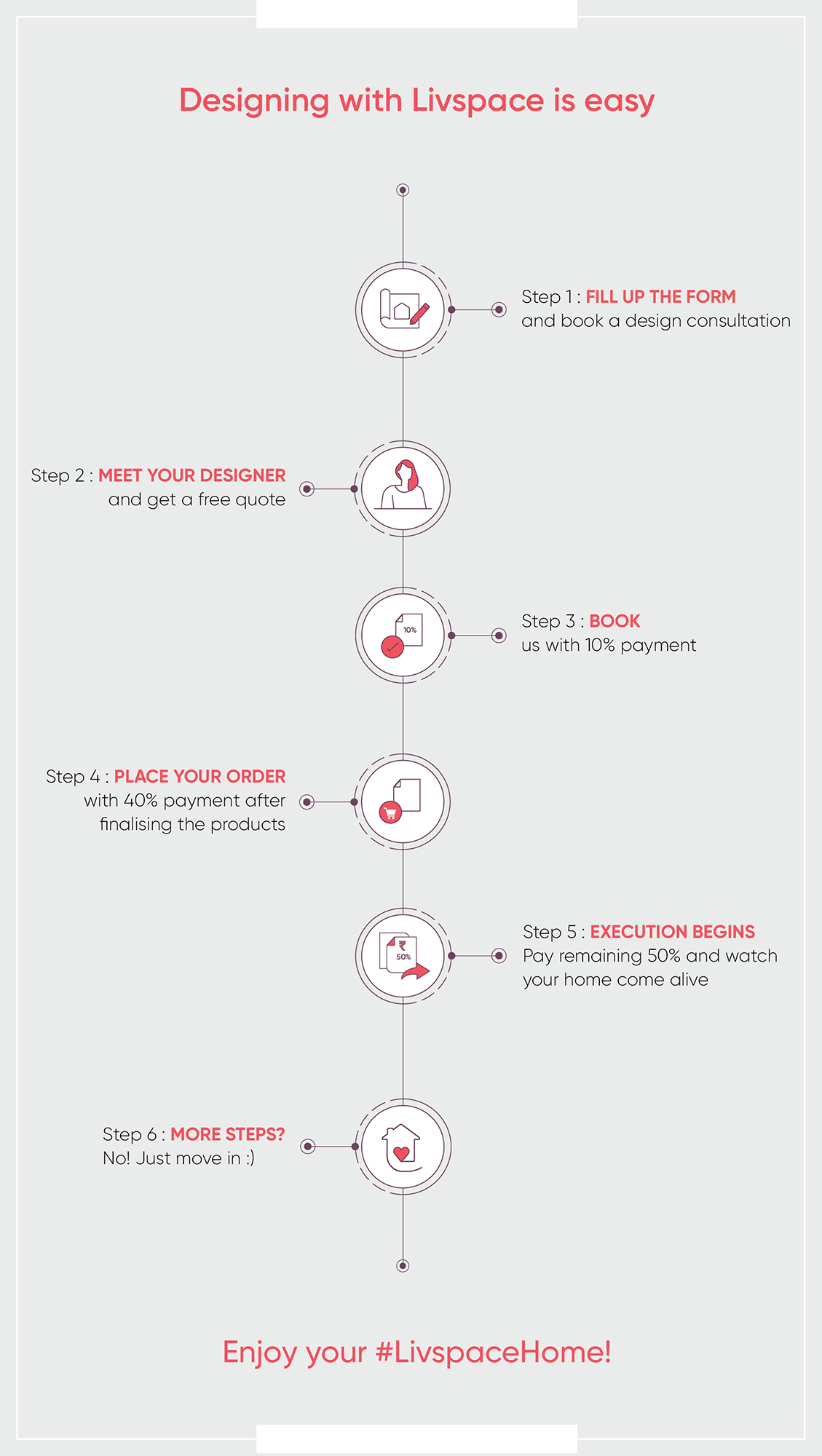 Designing with Livspace is easy

Step 1 : FILL UP THE FORM
and book a design consultation

Step 2 : MEET YOUR DESIGNER
and get a free quote

10%

Step 3 : BOOK
us with 10% payment

Step 4 : PLACE YOUR ORDER
with 40% payment after finalising the products

₹
50%

Step 5 : EXECUTION BEGINS
Pay remaining 50% and watch your home come alive

Step 6 : MORE STEPS?
No! Just move in :)

Enjoy your #LivspaceHome!