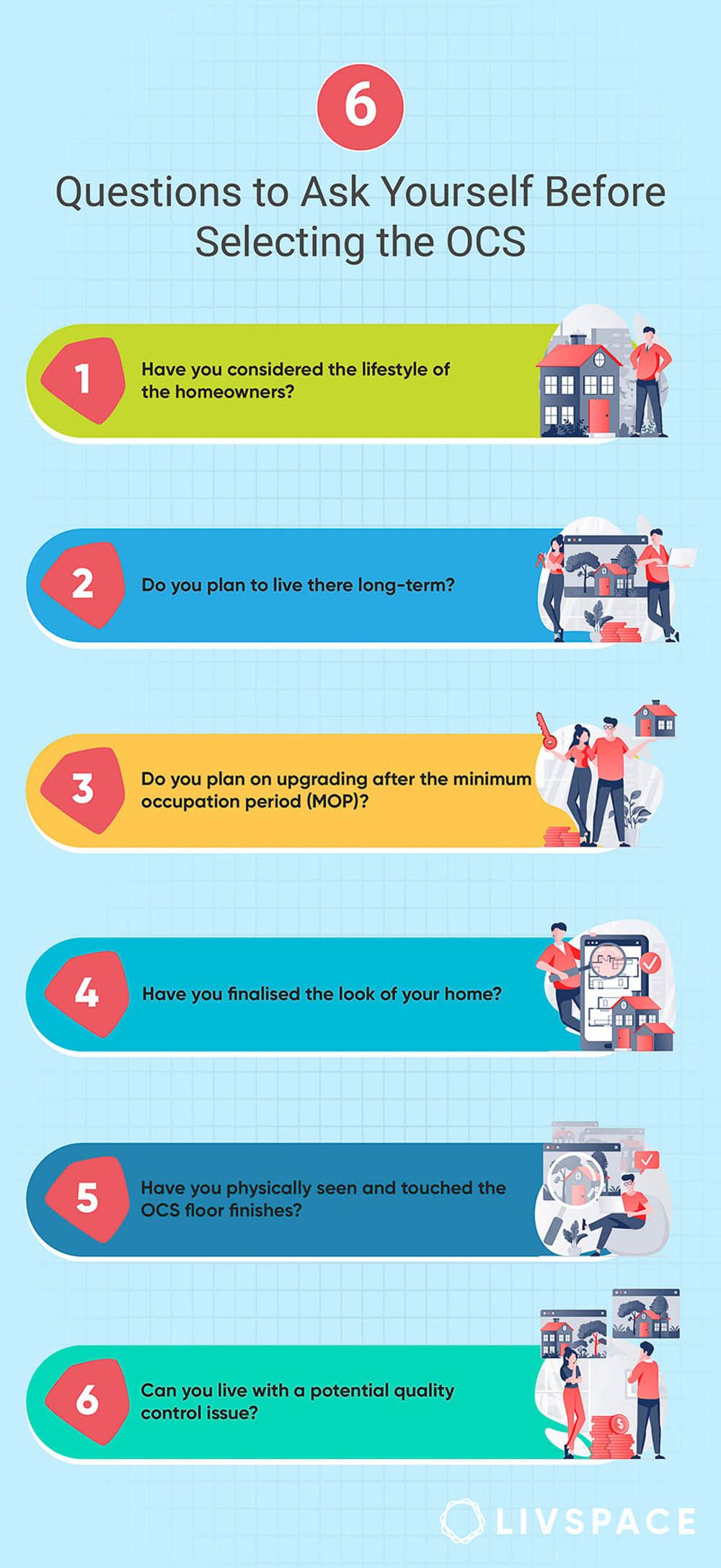 6

Questions to Ask Yourself Before Selecting the OCS

1 Have you considered the lifestyle of the homeowners?

2 Do you plan to live there long-term?

3 Do you plan on upgrading after the minimum occupation period (MOP)?

4 Have you finalised the look of your home?

5 Have you physically seen and touched the OCS floor finishes?

6 Can you live with a potential quality control issue?

LIVSPACE